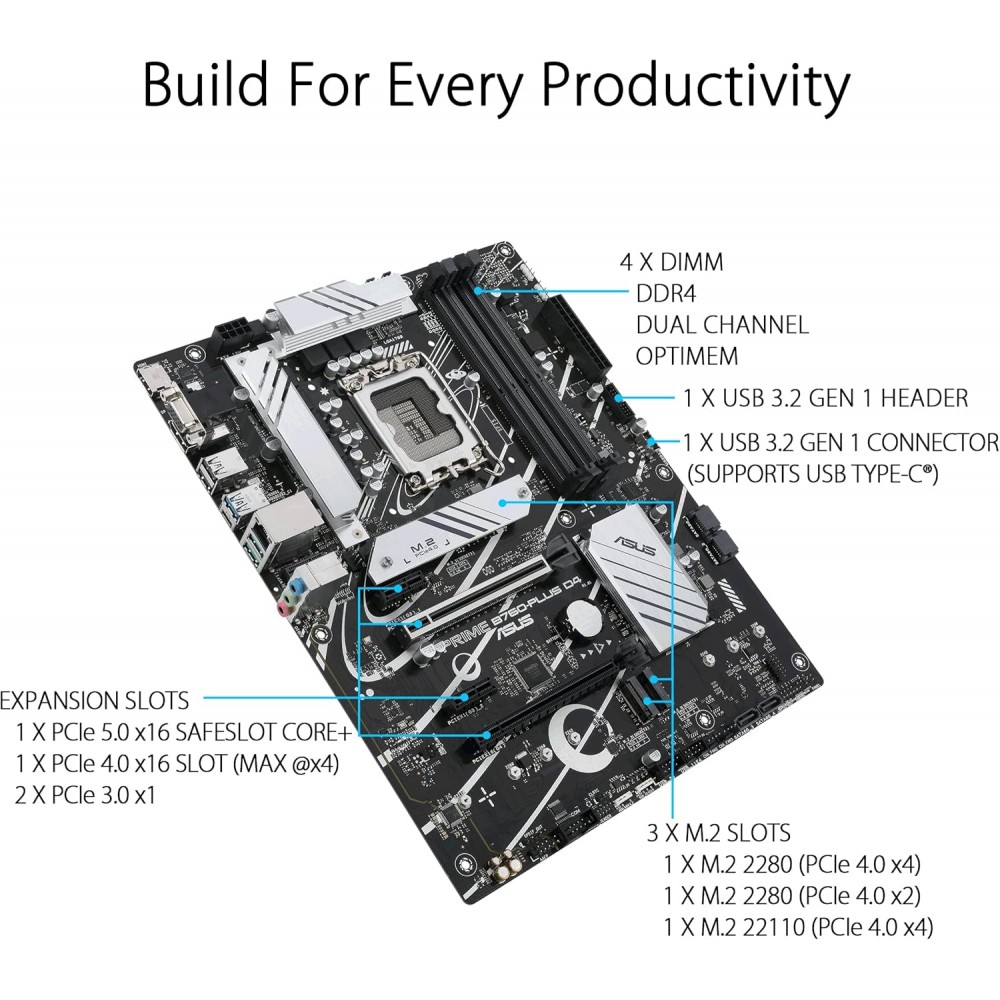 Build For Every Productivity

4 X DIMM
DDR4
DUAL CHANNEL
OPTIMEM

1 X USB 3.2 GEN 1 HEADER

1 X USB 3.2 GEN 1 CONNECTOR
(SUPPORTS USB TYPE-C®)

M.2

ASUS

PRIME B760-PLUS D4
ASUS

EXPANSION SLOTS
1 X PCIe 5.0 x16 SAFESLOT CORE+
1 X PCIe 4.0 x16 SLOT (MAX @x4)
2 X PCIe 3.0 x1

3 X M.2 SLOTS
1 X M.2 2280 (PCIe 4.0 x4)
1 X M.2 2280 (PCIe 4.0 x2)
1 X M.2 22110 (PCIe 4.0 x4)