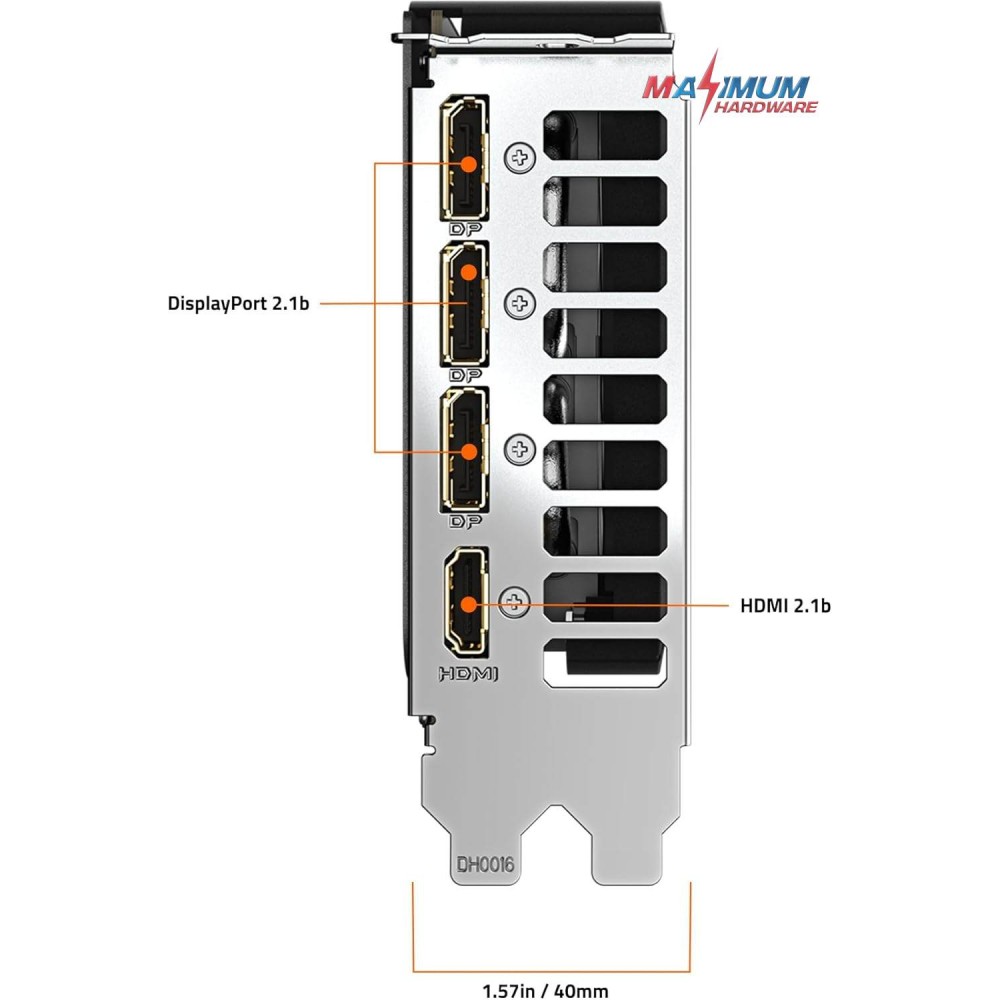 MAXIMUM HARDWARE

DP

DisplayPort 2.1b

DP

DP

HDMI 2.1b

HDMI

DH0016

1.57in / 40mm