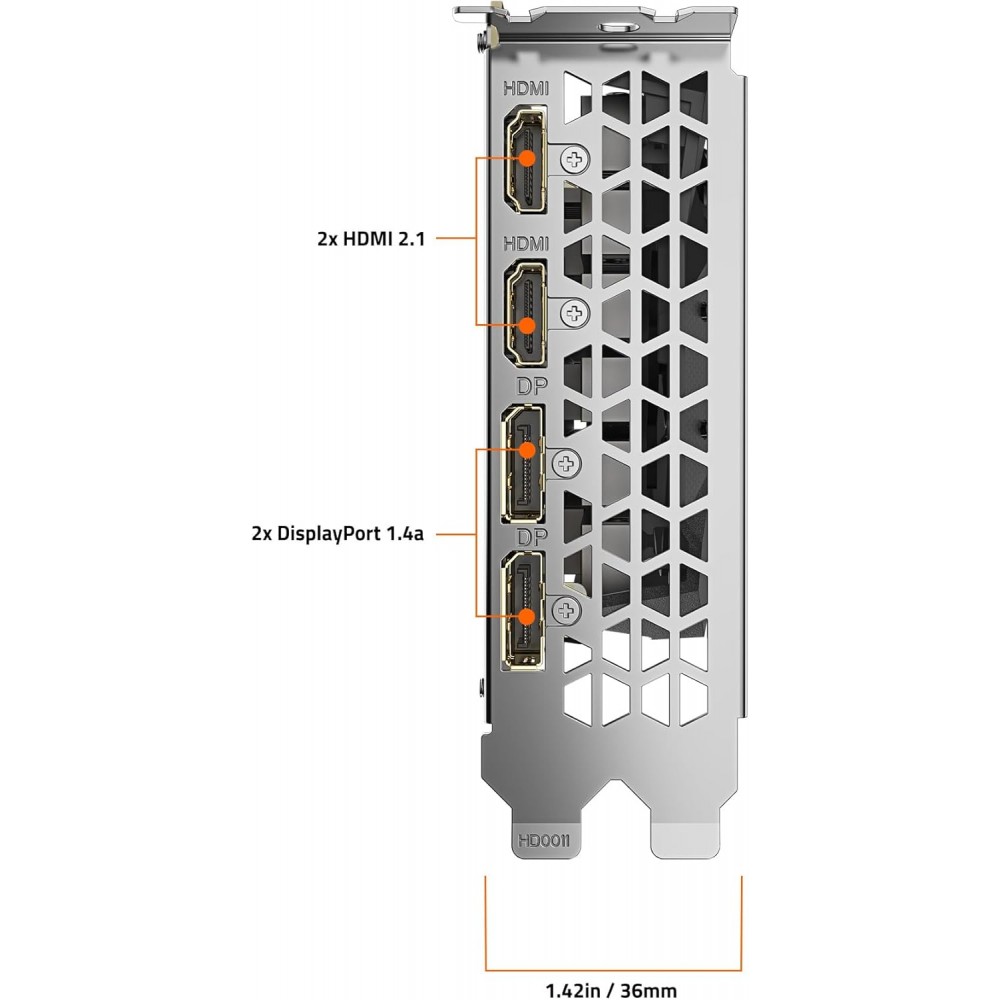 HDMI

2x HDMI 2.1

HDMI

DP

2x DisplayPort 1.4a

DP

HD0011

1.42in / 36mm